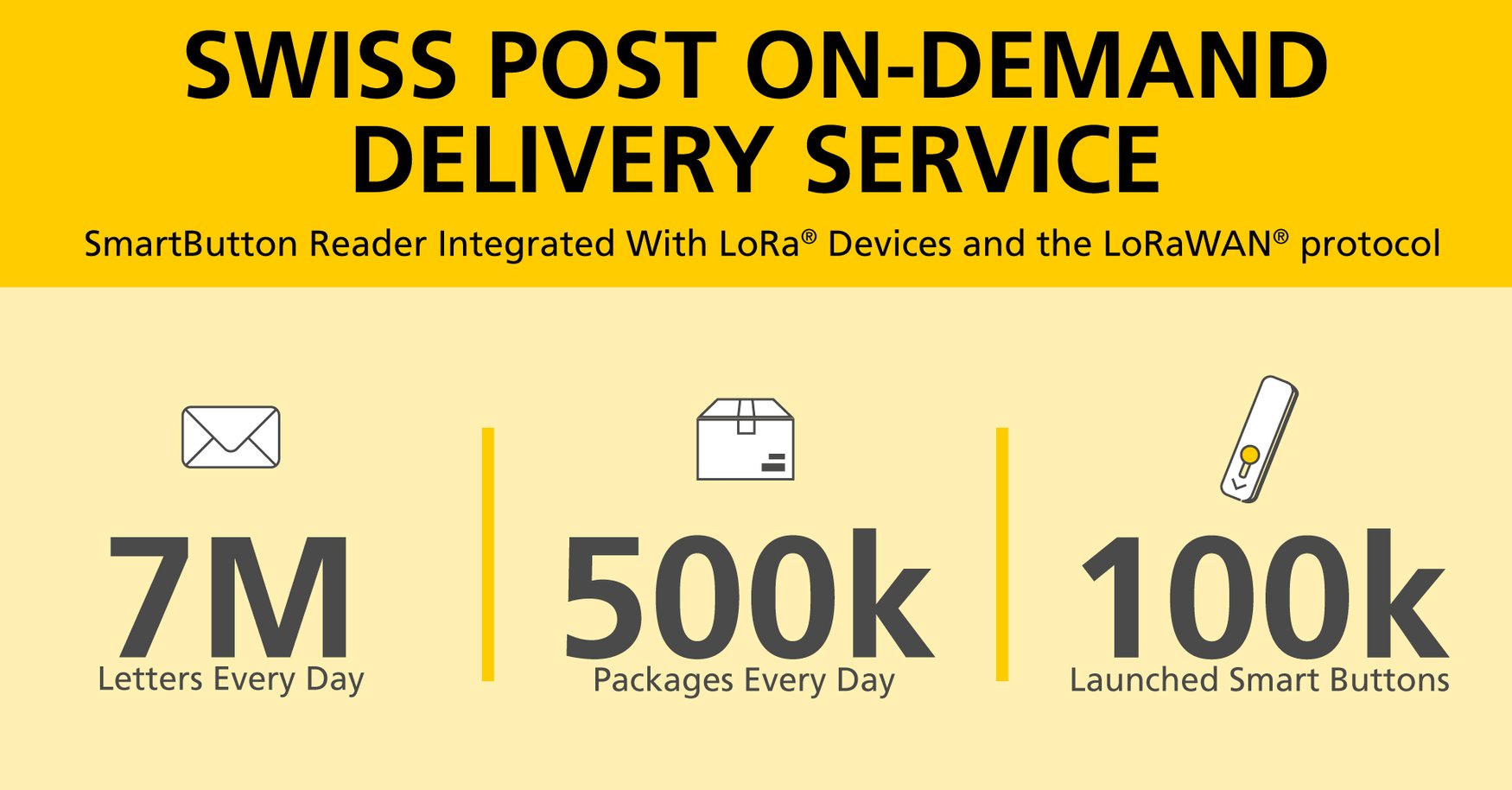 SWISS POST ON-DEMAND DELIVERY SERVICE

SmartButton Reader Integrated With LoRa® Devices and the LoRaWAN® protocol

7M
Letters Every Day

500k
Packages Every Day

100k
Launched Smart Buttons