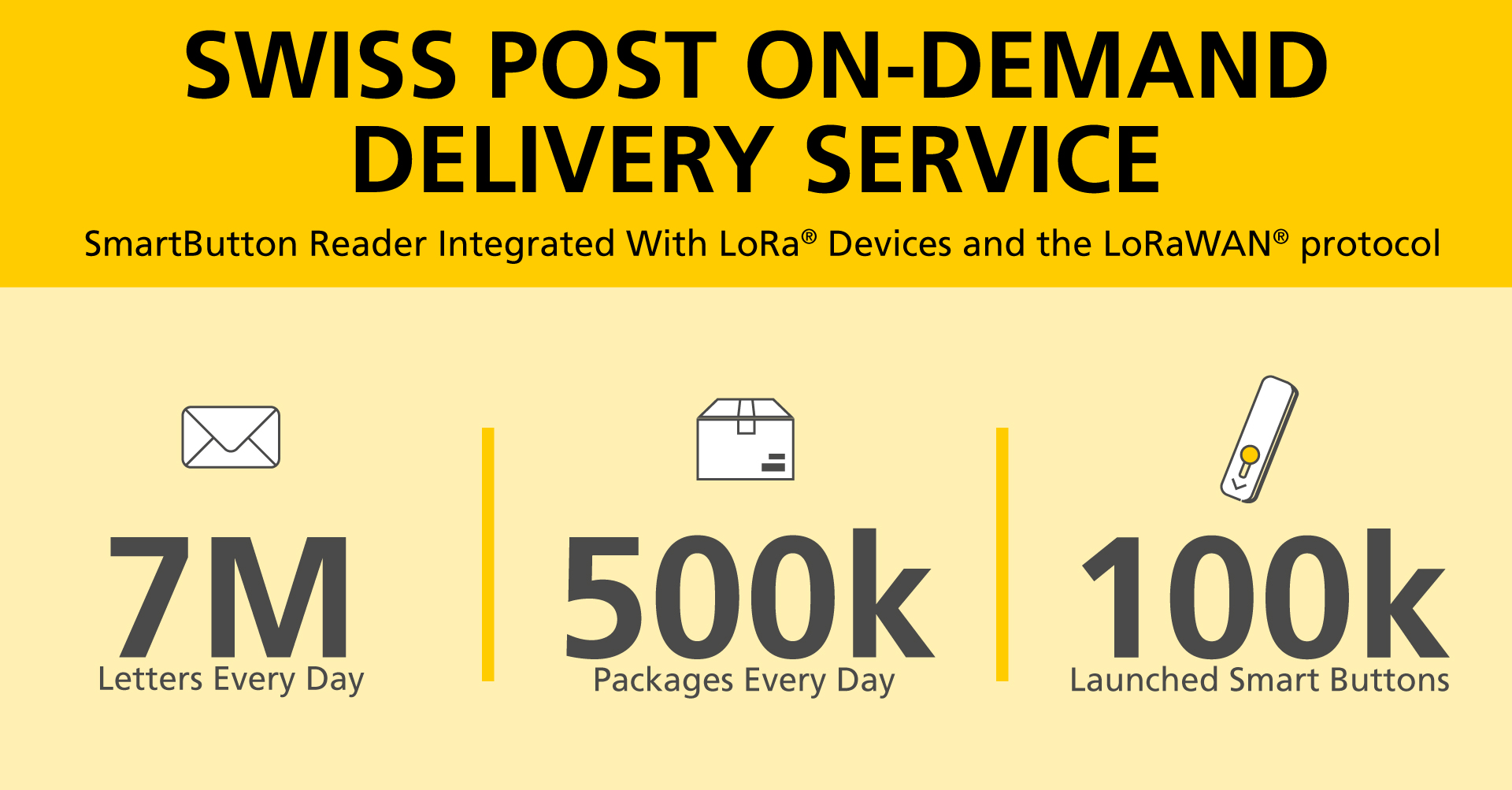 SWISS POST ON-DEMAND DELIVERY SERVICE

SmartButton Reader Integrated With LoRa® Devices and the LoRaWAN® protocol

7M
Letters Every Day

500k
Packages Every Day

100k
Launched Smart Buttons